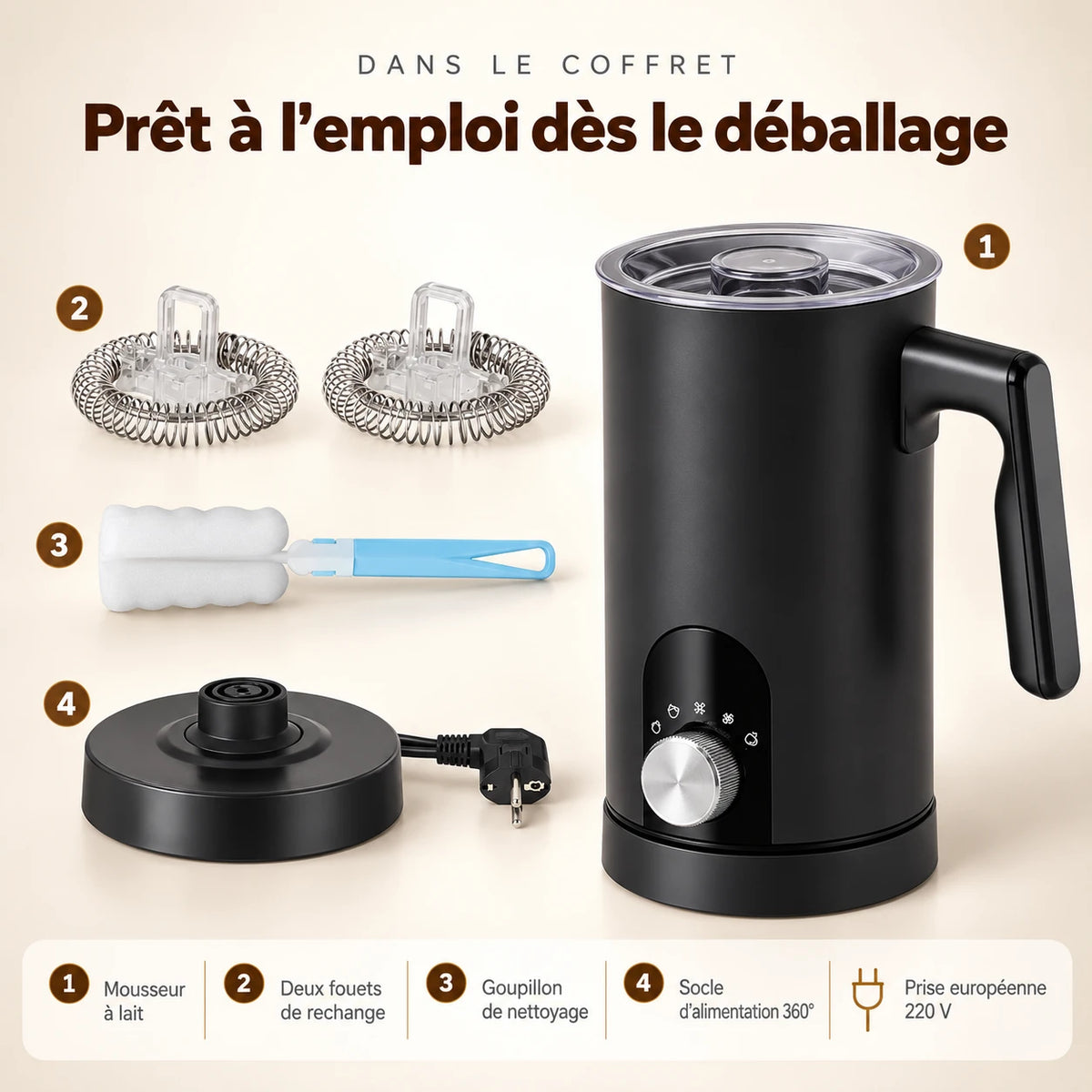 DANS LE COFFRET

Prêt à l'emploi dès le déballage

1

2

3

4

1 Mousseur à lait

2 Deux fouets de rechange

3 Goupillon de nettoyage

4 Socle d'alimentation 360°

Prise européenne 220 V